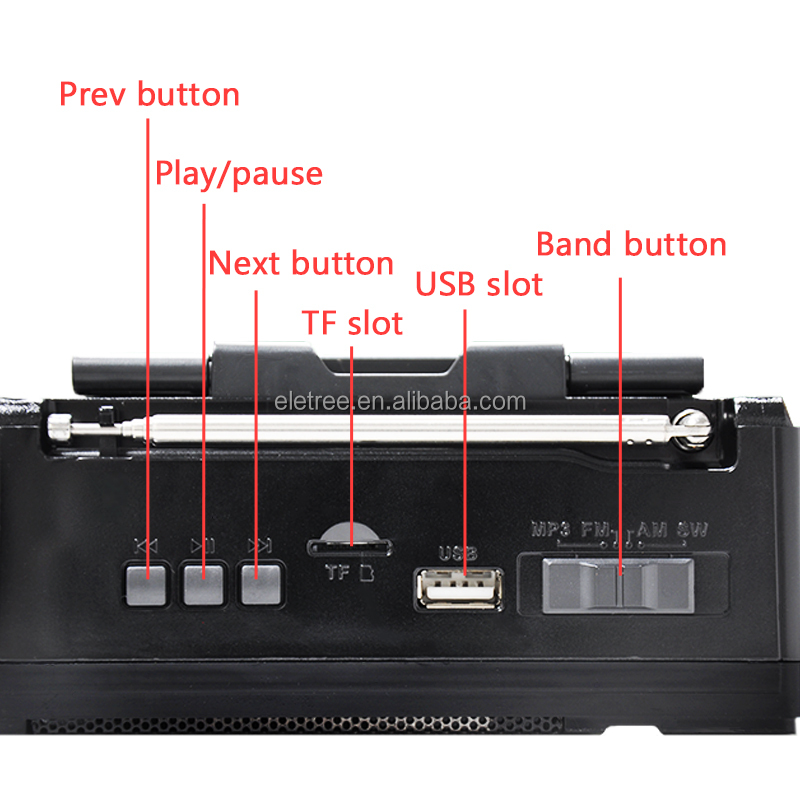 Prev button
Play/pause
Next button
TF slot
USB slot
Band button
eletree.en.alibaba.com
TF
USB
MP3 FM AM SW